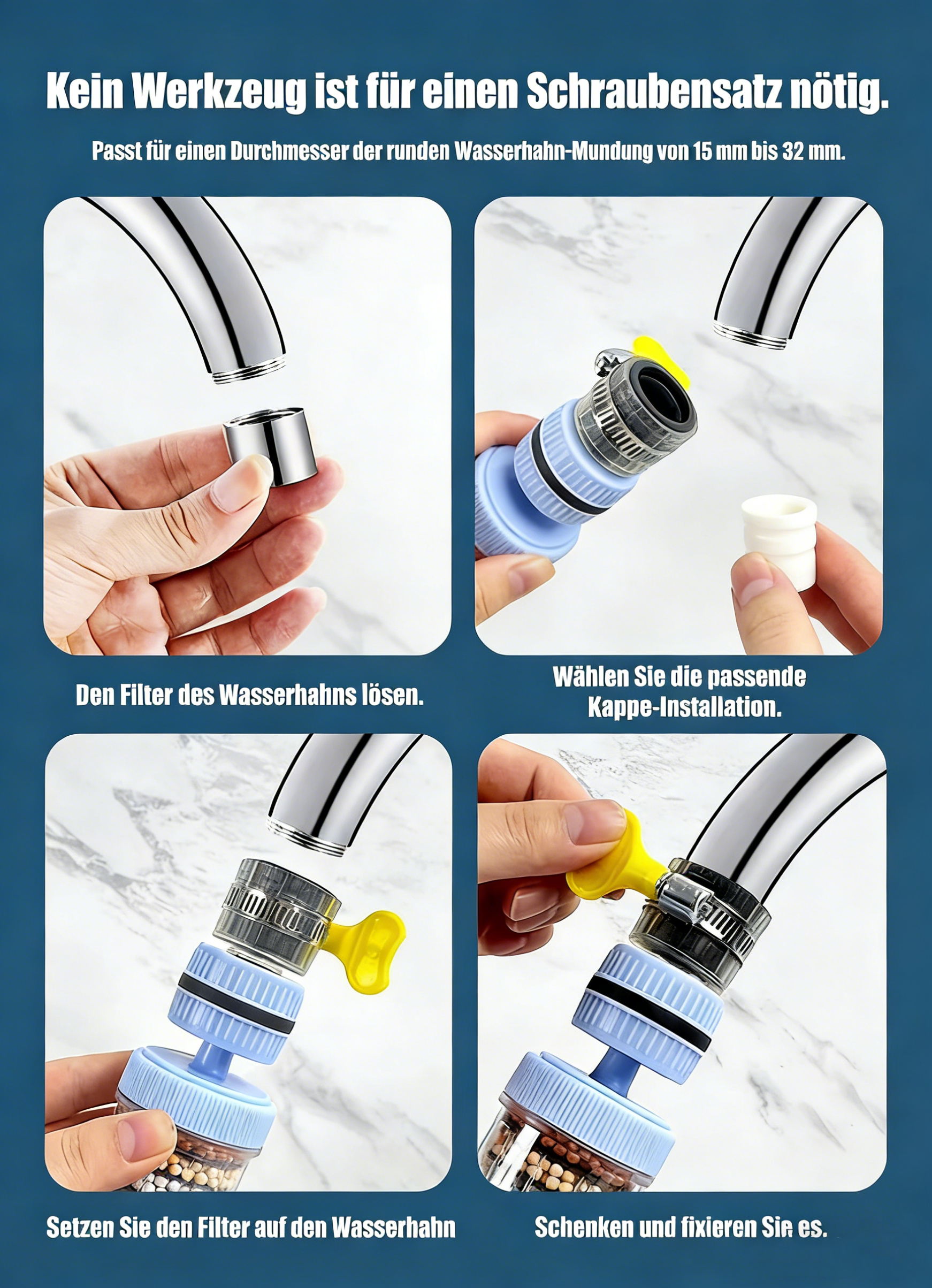 Kein Werkzeug ist für einen Schraubensatz nötig.

Passt für einen Durchmesser der runden Wasserhahn-Mundung von 15 mm bis 32 mm.

Den Filter des Wasserhahns lösen.

Wählen Sie die passende Kappe-Installation.

Setzen Sie den Filter auf den Wasserhahn

Schenken und fixieren Sie es.