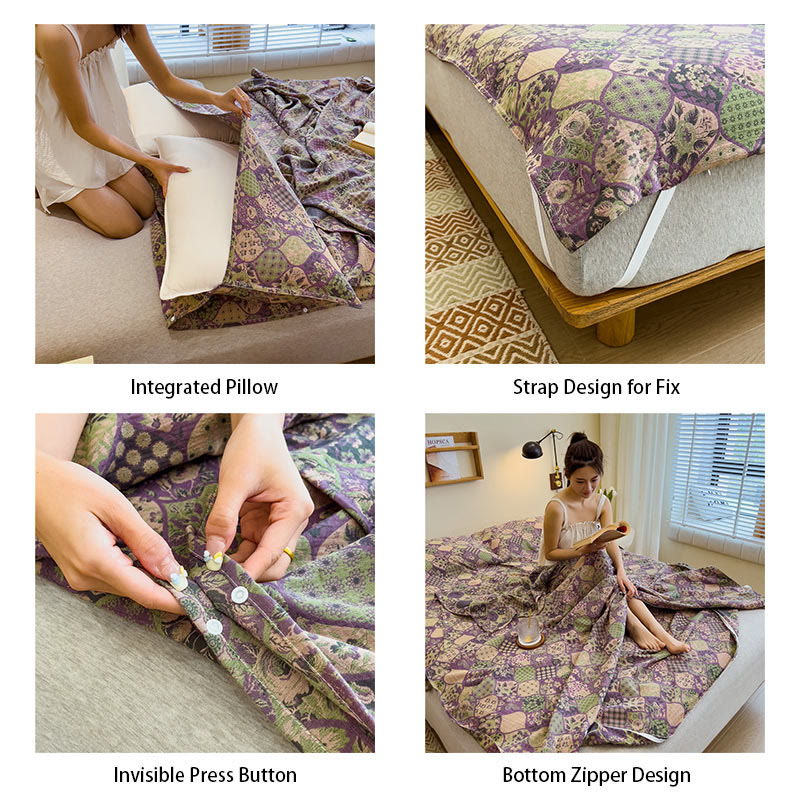 Integrated Pillow

Strap Design for Fix

Invisible Press Button

HOPSCA

Bottom Zipper Design