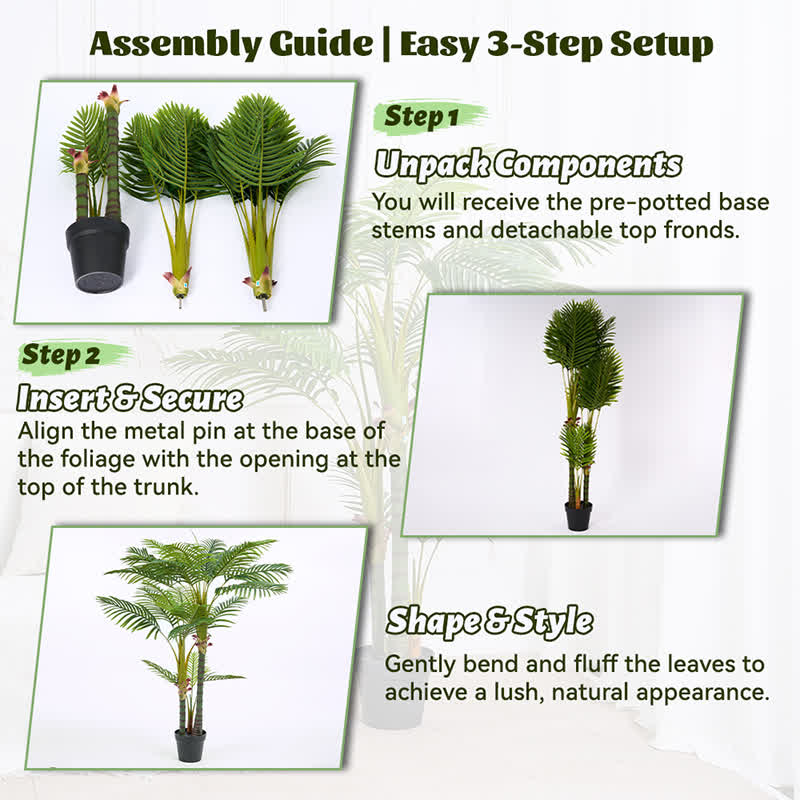 Assembly Guide | Easy 3-Step Setup

Step 1

Unpack Components

You will receive the pre-potted base stems and detachable top fronds.

Step 2

Insert & Secure

Align the metal pin at the base of the foliage with the opening at the top of the trunk.

Shape & Style

Gently bend and fluff the leaves to achieve a lush, natural appearance.